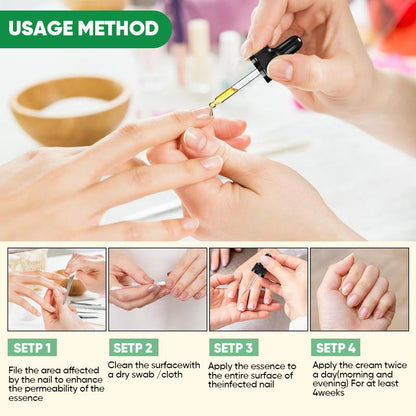 USAGE METHOD

SETP 1

File the area affected by the nail to enhance the permeability of the essence

SETP 2

Clean the surfacewith a dry swab /cloth

SETP 3

Apply the essence to the entire surface of theinfected nail

SETP 4

Apply the cream twice a day(morning and evening) For at least 4weeks