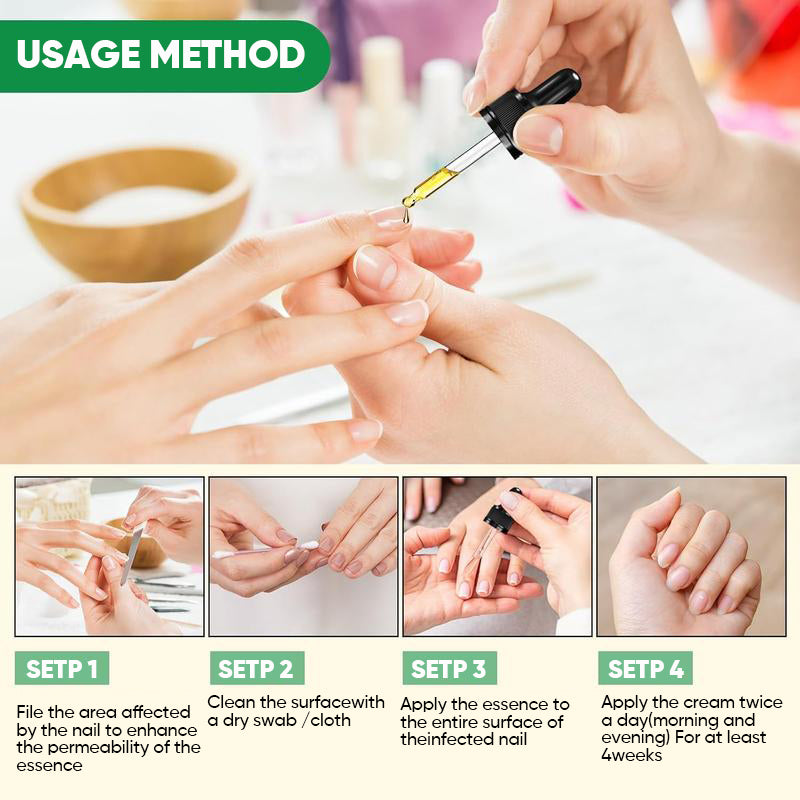 USAGE METHOD

SETP 1

File the area affected by the nail to enhance the permeability of the essence

SETP 2

Clean the surfacewith a dry swab /cloth

SETP 3

Apply the essence to the entire surface of theinfected nail

SETP 4

Apply the cream twice a day(morning and evening) For at least 4weeks